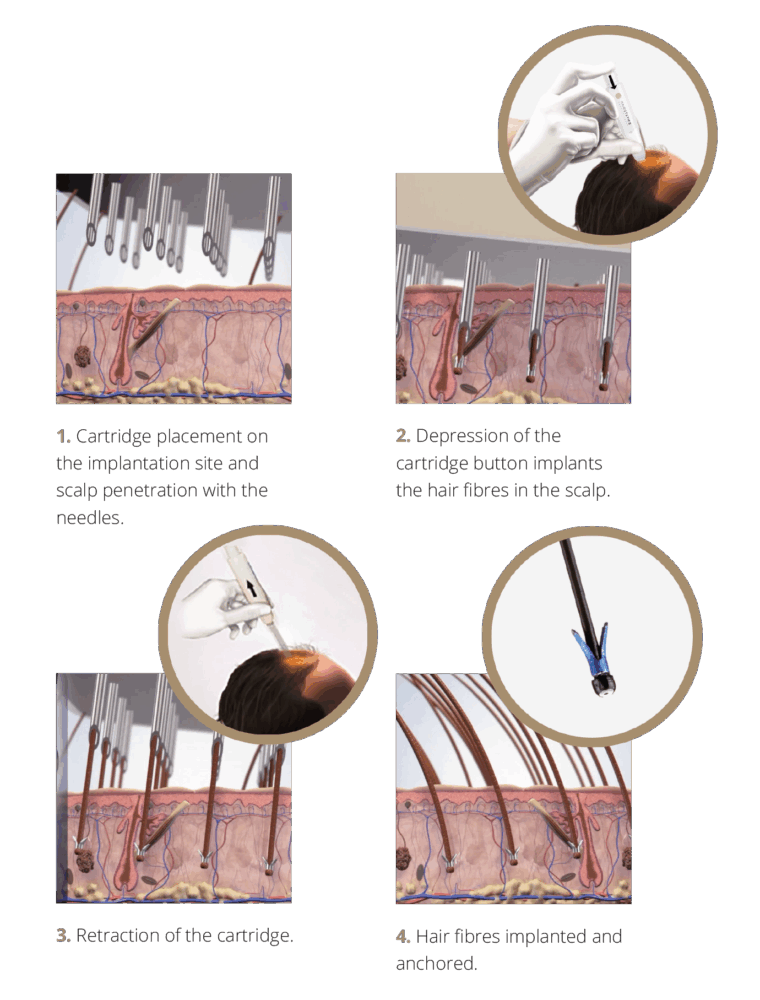 1. Cartridge placement on the implantation site and scalp penetration with the needles.

2. Depression of the cartridge button implants the hair fibres in the scalp.

3. Retraction of the cartridge.

4. Hair fibres implanted and anchored.